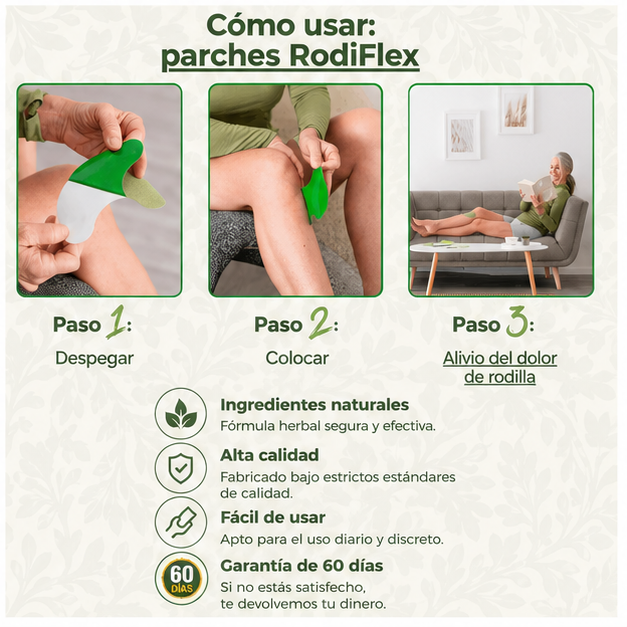 Cómo usar:
parches RodiFlex

Paso 1:
Despegar

Paso 2:
Colocar

Paso 3:
Alivio del dolor de rodilla

Ingredientes naturales
Fórmula herbal segura y efectiva.

Alta calidad
Fabricado bajo estrictos estándares de calidad.

Fácil de usar
Apto para el uso diario y discreto.

60 DÍAS
Garantía de 60 días
Si no estás satisfecho, te devolvemos tu dinero.